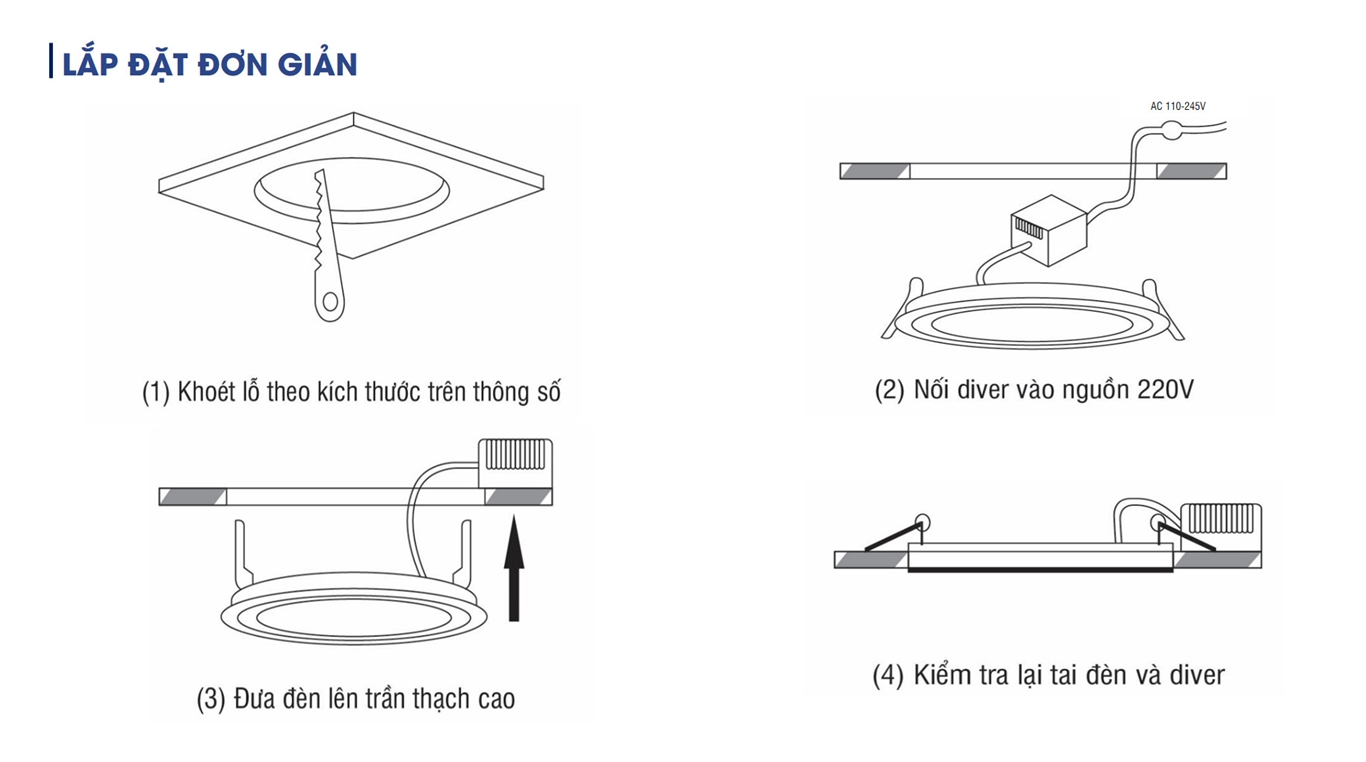 LẮP ĐẶT ĐƠN GIẢN

(1) Khoét lỗ theo kích thước trên thông số

AC 110-245V

(2) Nối diver vào nguồn 220V

(3) Đưa đèn lên trần thạch cao

(4) Kiểm tra lại tai đèn và diver